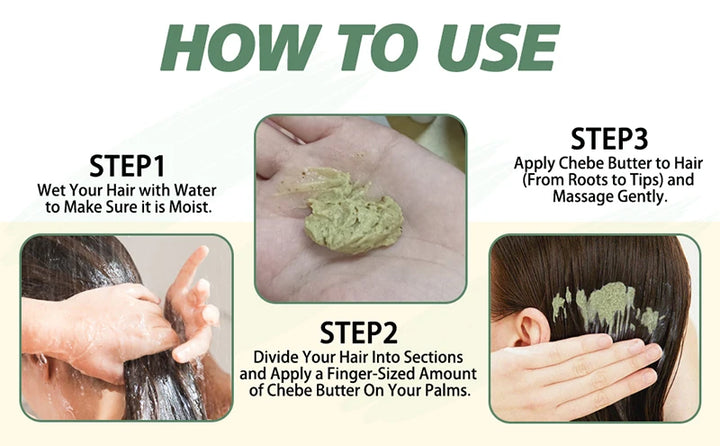 HOW TO USE

STEP1
Wet Your Hair with Water to Make Sure it is Moist.

STEP2
Divide Your Hair Into Sections and Apply a Finger-Sized Amount of Chebe Butter On Your Palms.

STEP3
Apply Chebe Butter to Hair (From Roots to Tips) and Massage Gently.