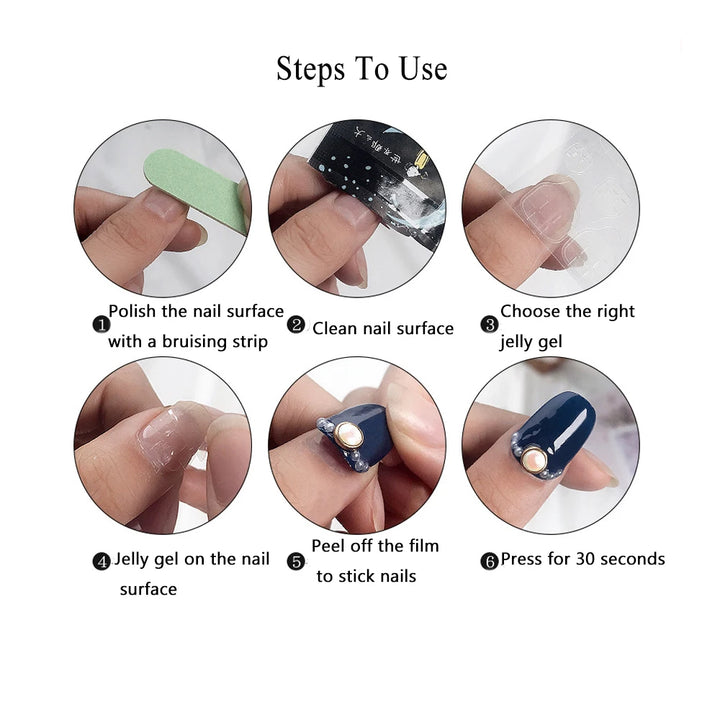 Steps To Use

❶ Polish the nail surface with a bruising strip

❷ Clean nail surface

❸ Choose the right jelly gel

❹ Jelly gel on the nail surface

❺ Peel off the film to stick nails

❻ Press for 30 seconds