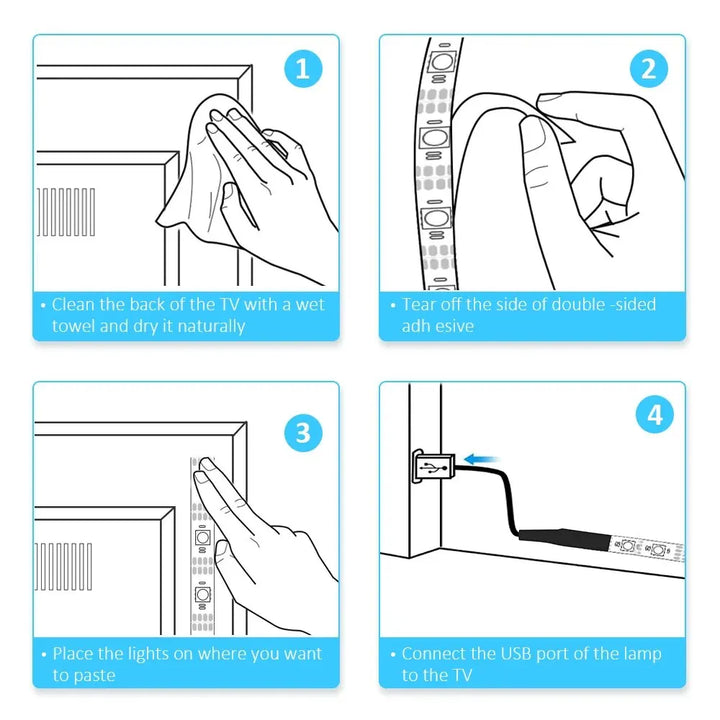 1

• Clean the back of the TV with a wet towel and dry it naturally

2

• Tear off the side of double -sided adh esive

3

• Place the lights on where you want to paste

4

• Connect the USB port of the lamp to the TV