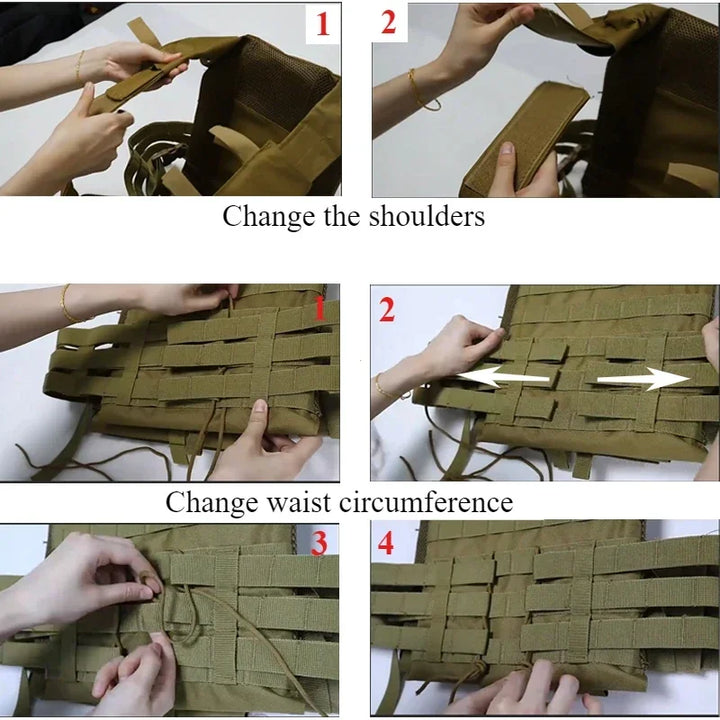 1

2

Change the shoulders

1

2

Change waist circumference

3

4