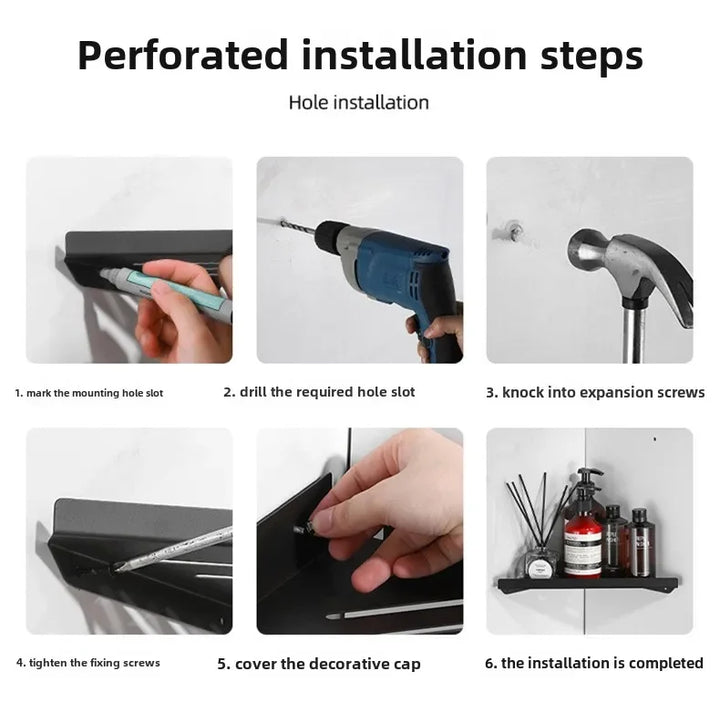 Perforated installation steps

Hole installation

1. mark the mounting hole slot

2. drill the required hole slot

3. knock into expansion screws

4. tighten the fixing screws

5. cover the decorative cap

6. the installation is completed